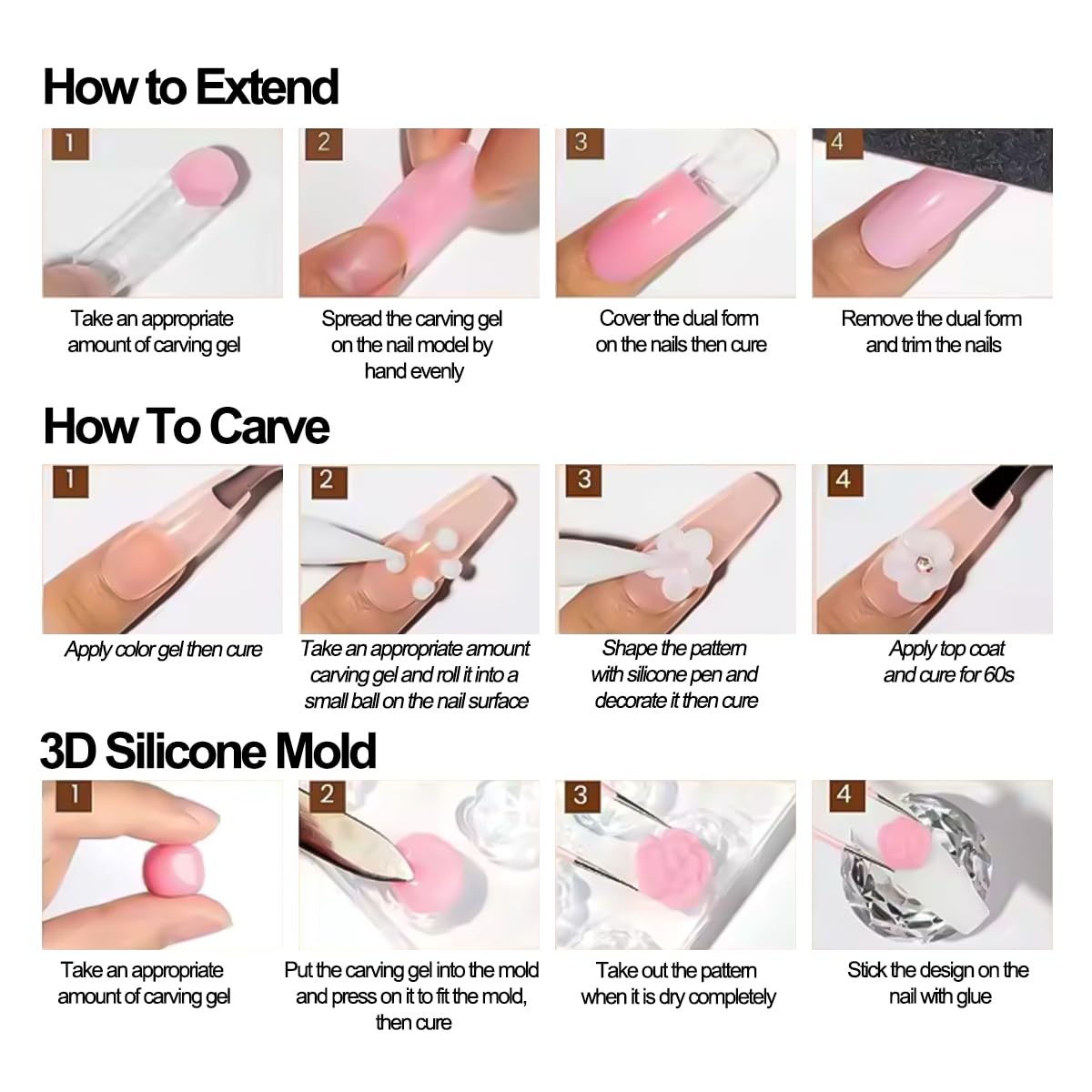 How to Extend

1
Take an appropriate amount of carving gel

2
Spread the carving gel on the nail model by hand evenly

3
Cover the dual form on the nails then cure

4
Remove the dual form and trim the nails

How To Carve

1
Apply color gel then cure

2
Take an appropriate amount carving gel and roll it into a small ball on the nail surface

3
Shape the pattern with silicone pen and decorate it then cure

4
Apply top coat and cure for 60s

3D Silicone Mold

1
Take an appropriate amount of carving gel

2
Put the carving gel into the mold and press on it to fit the mold, then cure

3
Take out the pattern when it is dry completely

4
Stick the design on the nail with glue