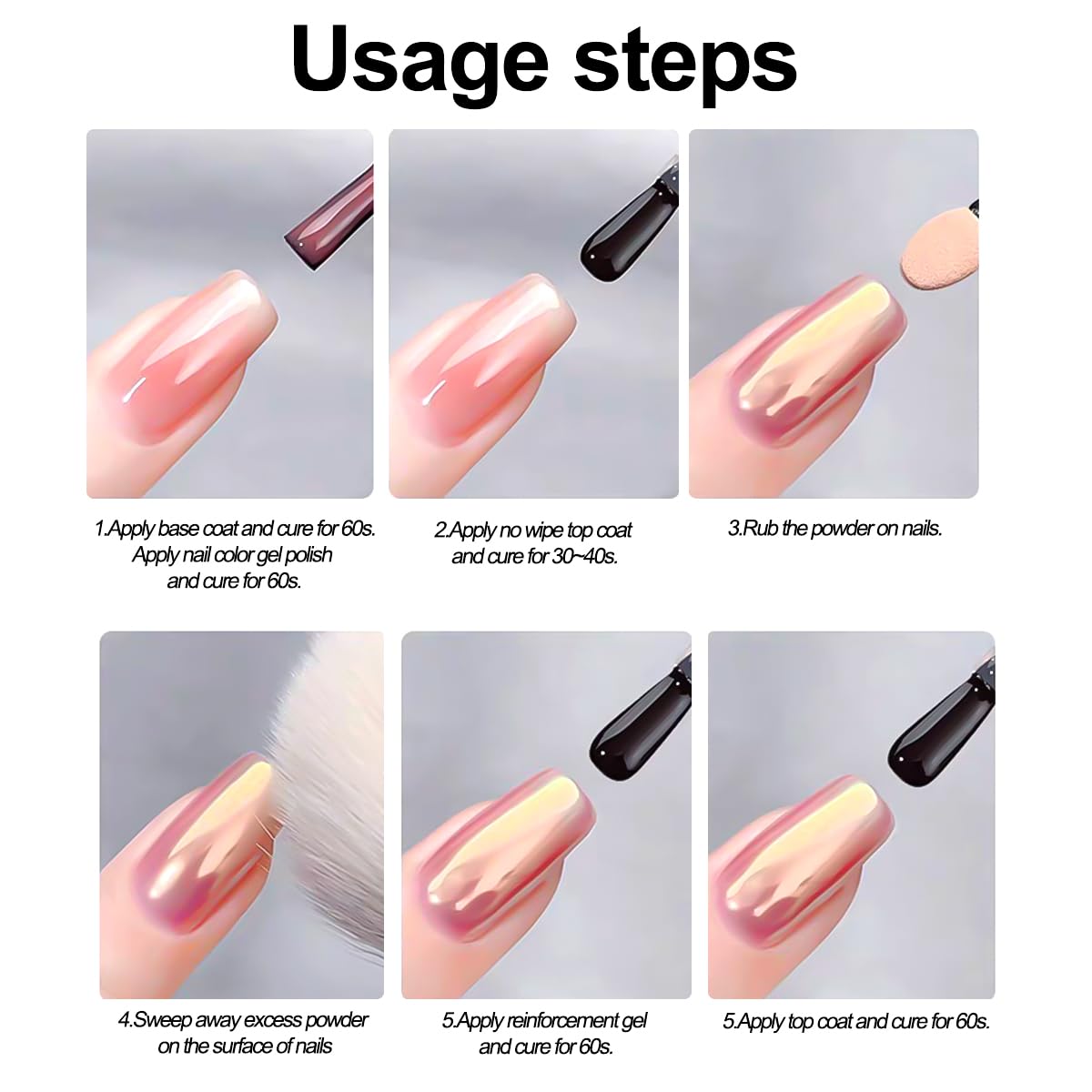 Usage steps

1.Apply base coat and cure for 60s. Apply nail color gel polish and cure for 60s.

2.Apply no wipe top coat and cure for 30~40s.

3.Rub the powder on nails.

4.Sweep away excess powder on the surface of nails

5.Apply reinforcement gel and cure for 60s.

5.Apply top coat and cure for 60s.