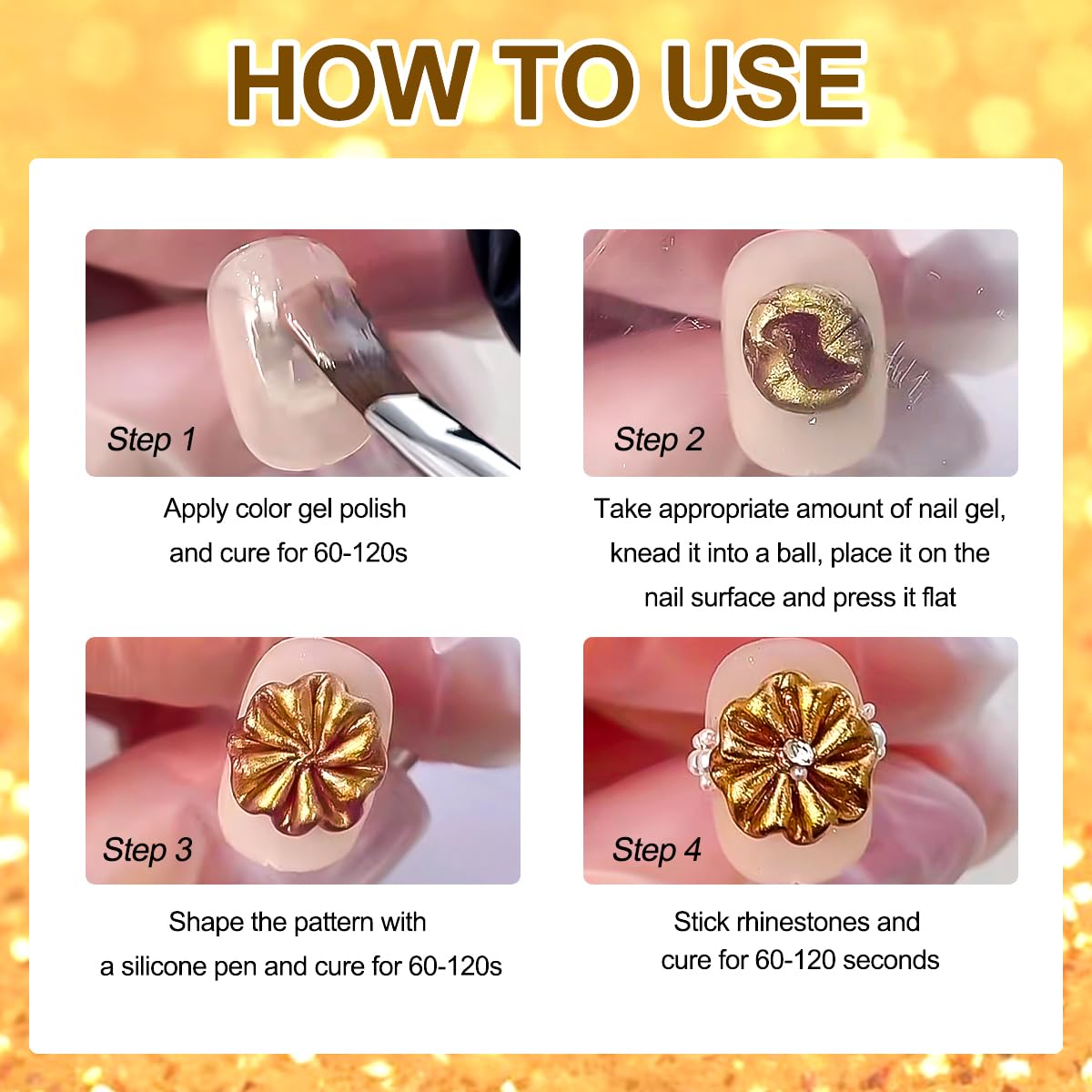 HOW TO USE

Step 1

Apply color gel polish and cure for 60-120s

Step 2

Take appropriate amount of nail gel, knead it into a ball, place it on the nail surface and press it flat

Step 3

Shape the pattern with a silicone pen and cure for 60-120s

Step 4

Stick rhinestones and cure for 60-120 seconds