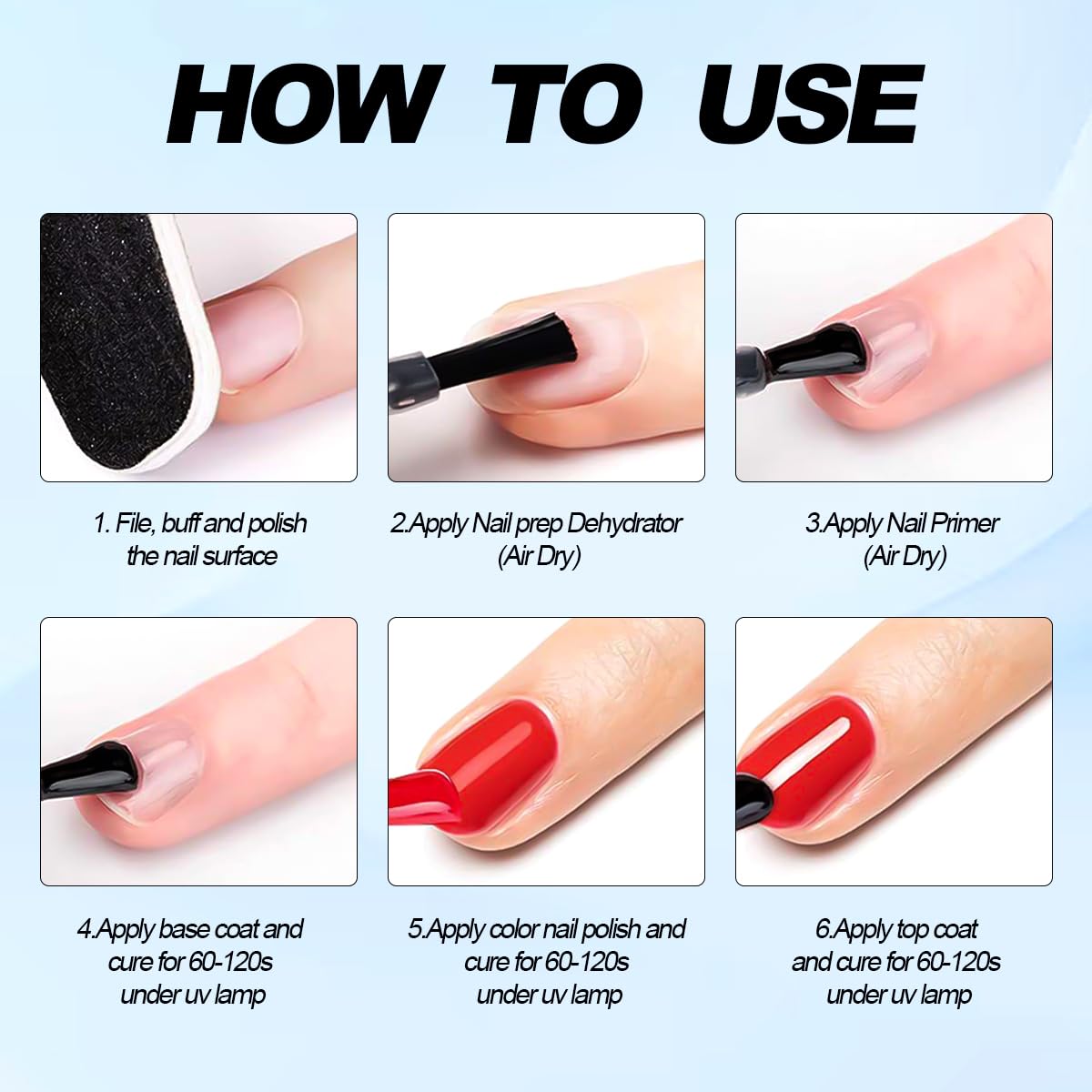 HOW TO USE

1. File, buff and polish the nail surface

2.Apply Nail prep Dehydrator (Air Dry)

3.Apply Nail Primer (Air Dry)

4.Apply base coat and cure for 60-120s under uv lamp

5.Apply color nail polish and cure for 60-120s under uv lamp

6.Apply top coat and cure for 60-120s under uv lamp