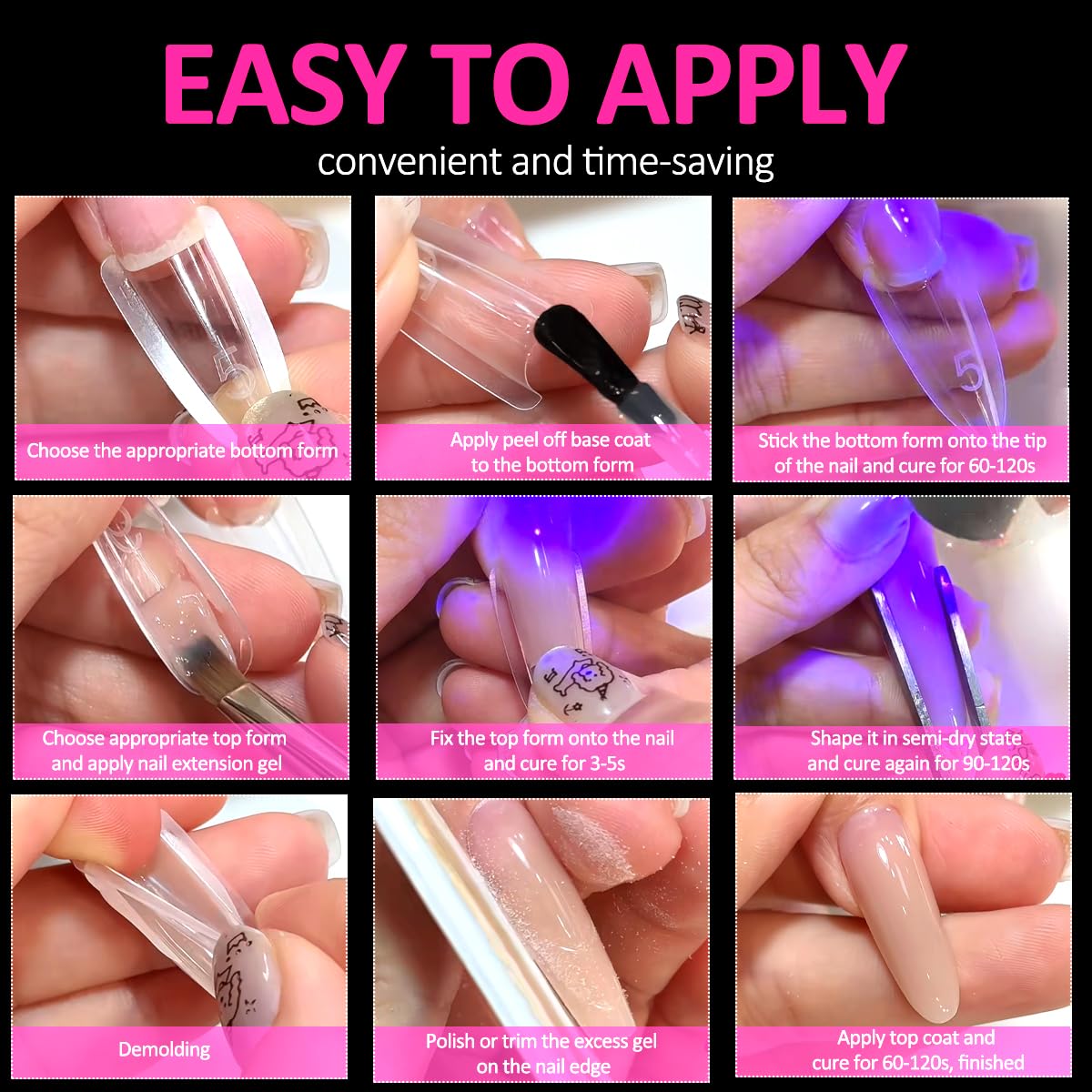 EASY TO APPLY

convenient and time-saving

5

Choose the appropriate bottom form

Apply peel off base coat to the bottom form

5

Stick the bottom form onto the tip of the nail and cure for 60-120s

Choose appropriate top form and apply nail extension gel

Fix the top form onto the nail and cure for 3-5s

Shape it in semi-dry state and cure again for 90-120s

Demolding

Polish or trim the excess gel on the nail edge

Apply top coat and cure for 60-120s, finished