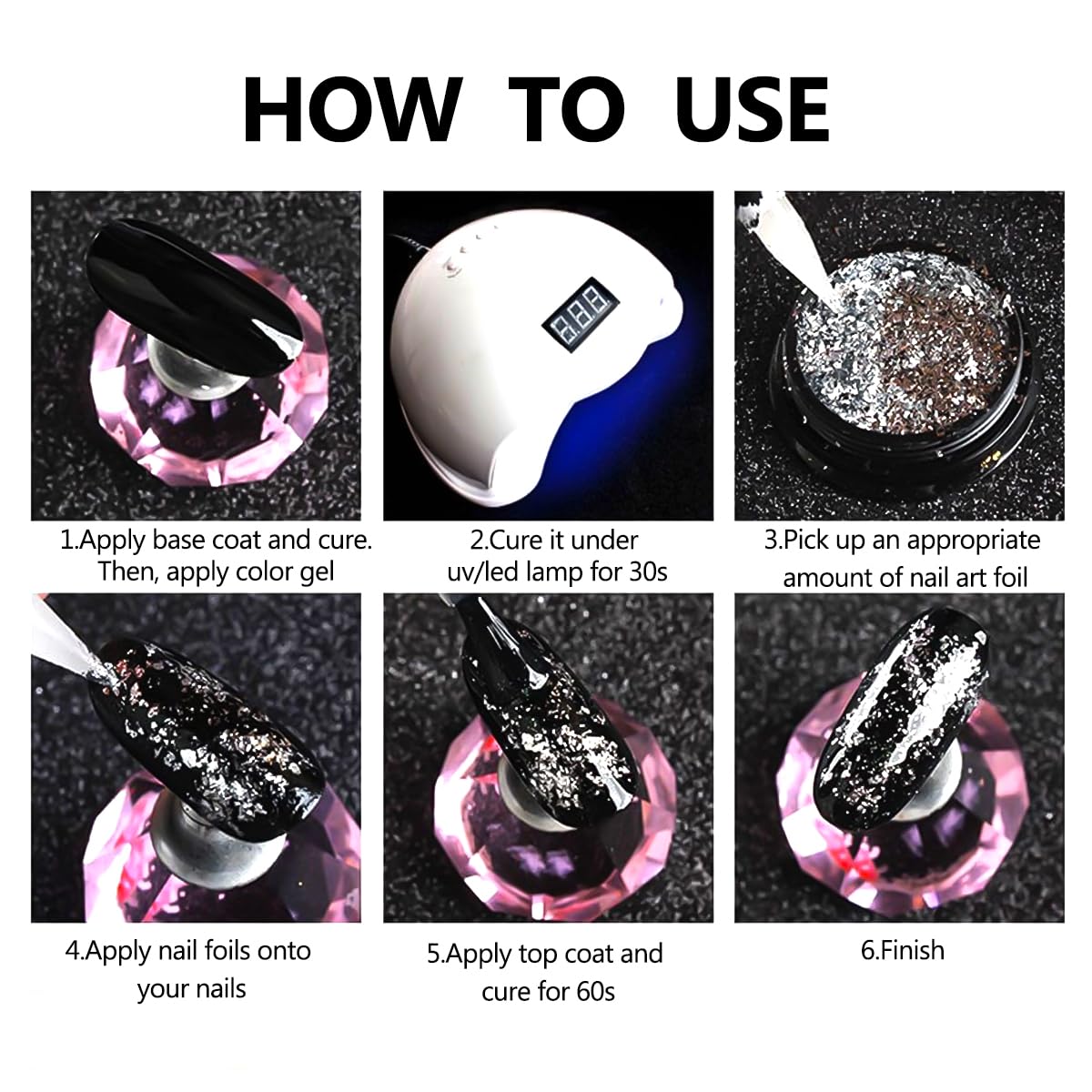 HOW TO USE

1.Apply base coat and cure. Then, apply color gel

2.Cure it under uv/led lamp for 30s

3.Pick up an appropriate amount of nail art foil

4.Apply nail foils onto your nails

5.Apply top coat and cure for 60s

6.Finish