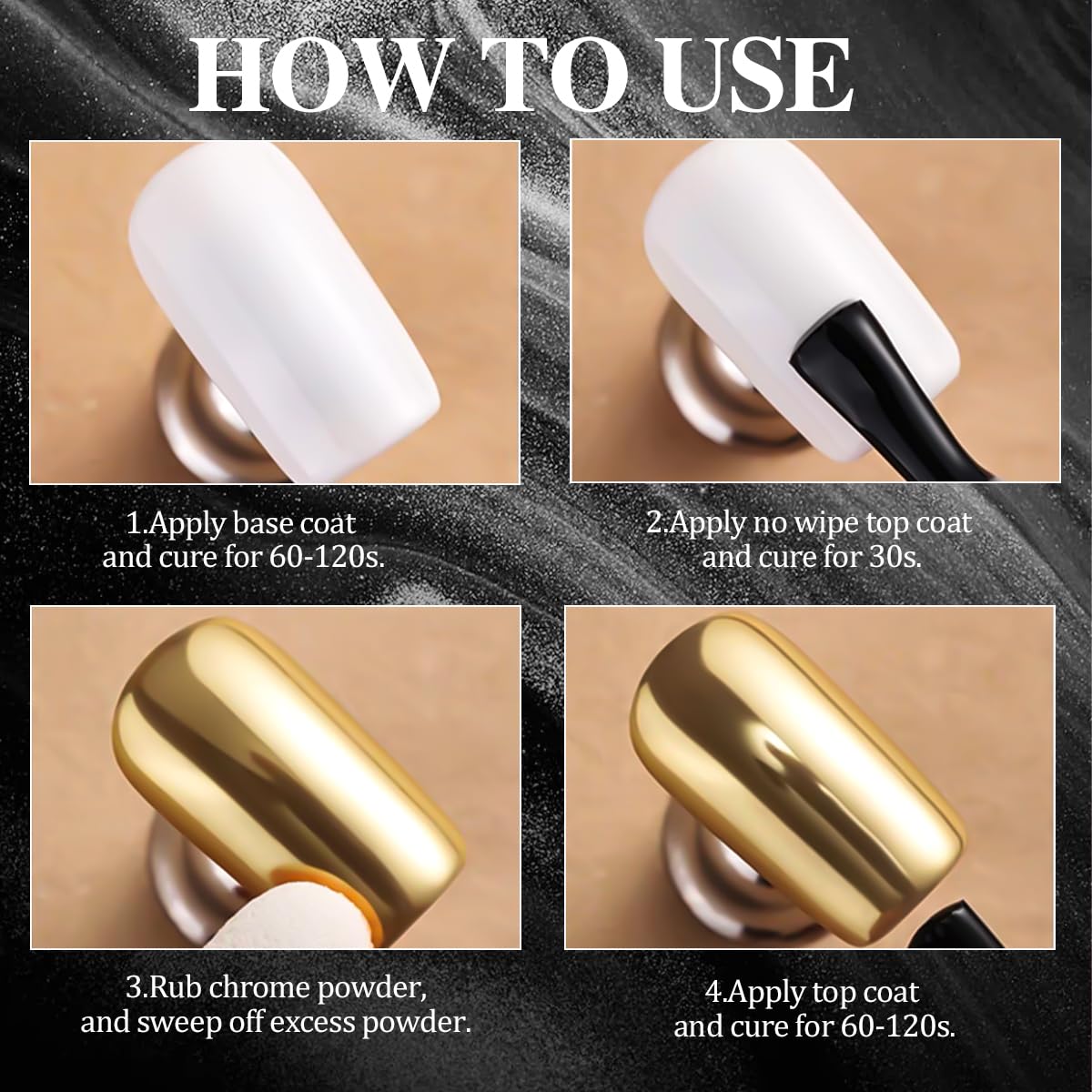 HOW TO USE

1.Apply base coat and cure for 60-120s.

2.Apply no wipe top coat and cure for 30s.

3.Rub chrome powder, and sweep off excess powder.

4.Apply top coat and cure for 60-120s.