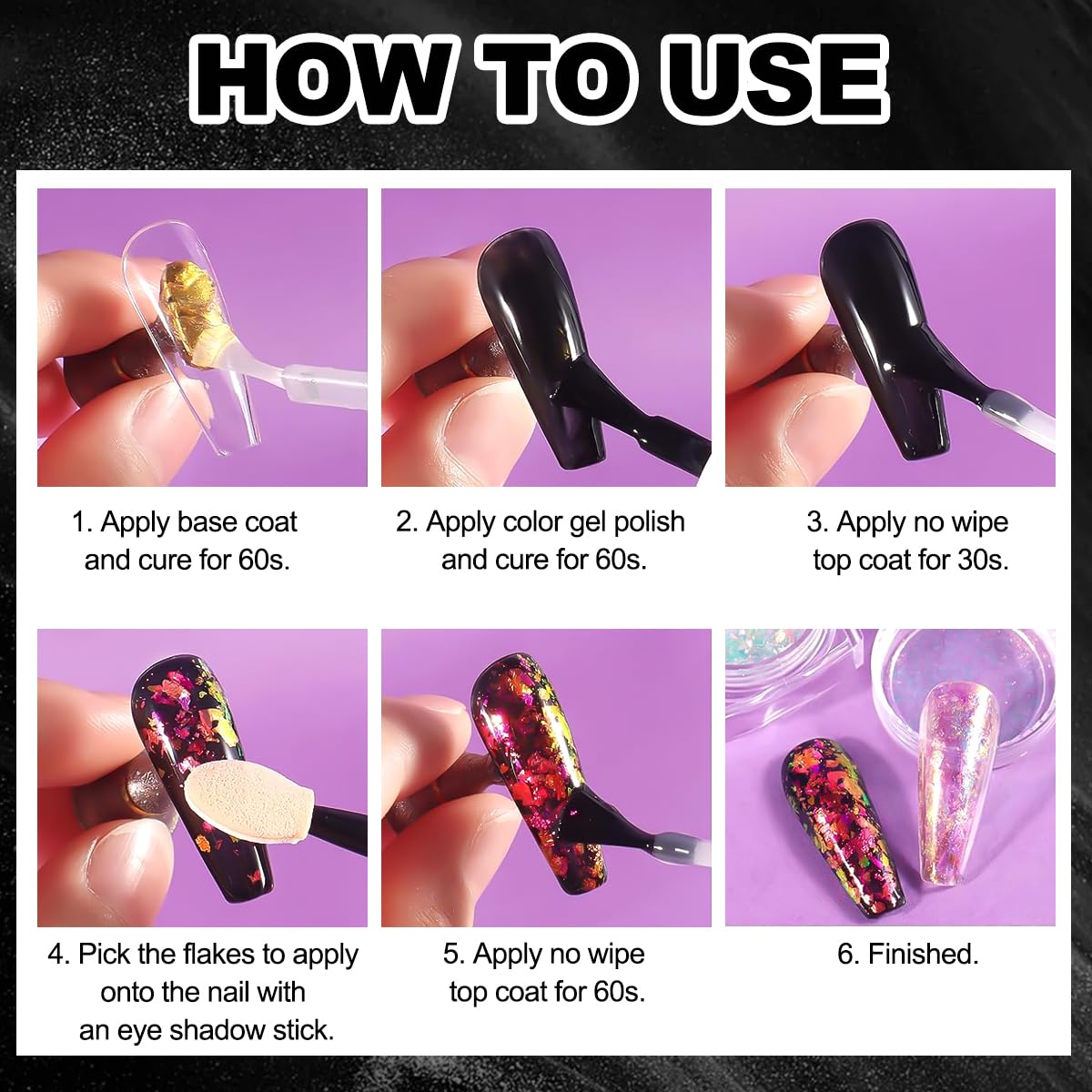 HOW TO USE

1. Apply base coat and cure for 60s.

2. Apply color gel polish and cure for 60s.

3. Apply no wipe top coat for 30s.

4. Pick the flakes to apply onto the nail with an eye shadow stick.

5. Apply no wipe top coat for 60s.

6. Finished.