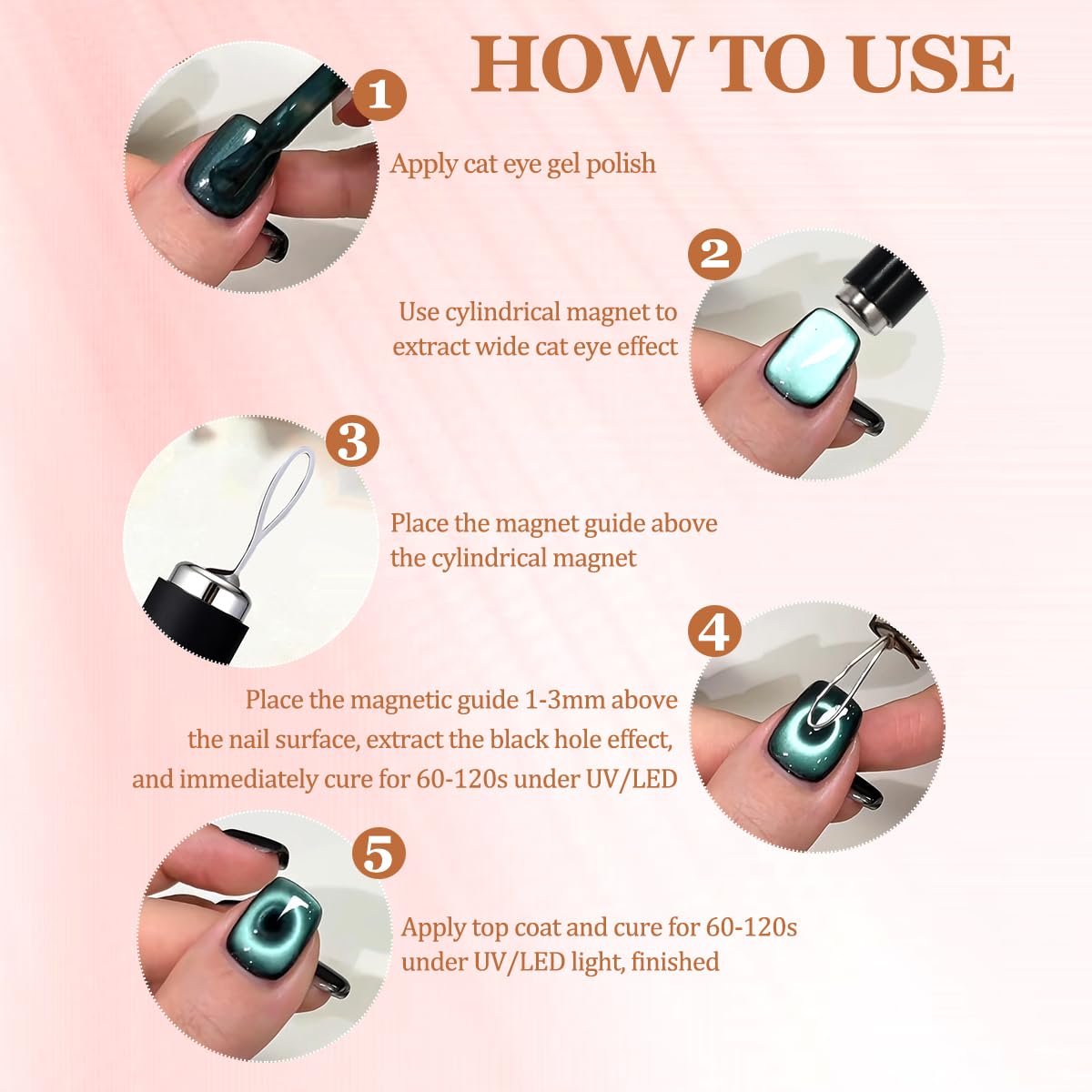 HOW TO USE

1

Apply cat eye gel polish

2

Use cylindrical magnet to extract wide cat eye effect

3

Place the magnet guide above the cylindrical magnet

4

Place the magnetic guide 1-3mm above the nail surface, extract the black hole effect, and immediately cure for 60-120s under UV/LED

5

Apply top coat and cure for 60-120s under UV/LED light, finished