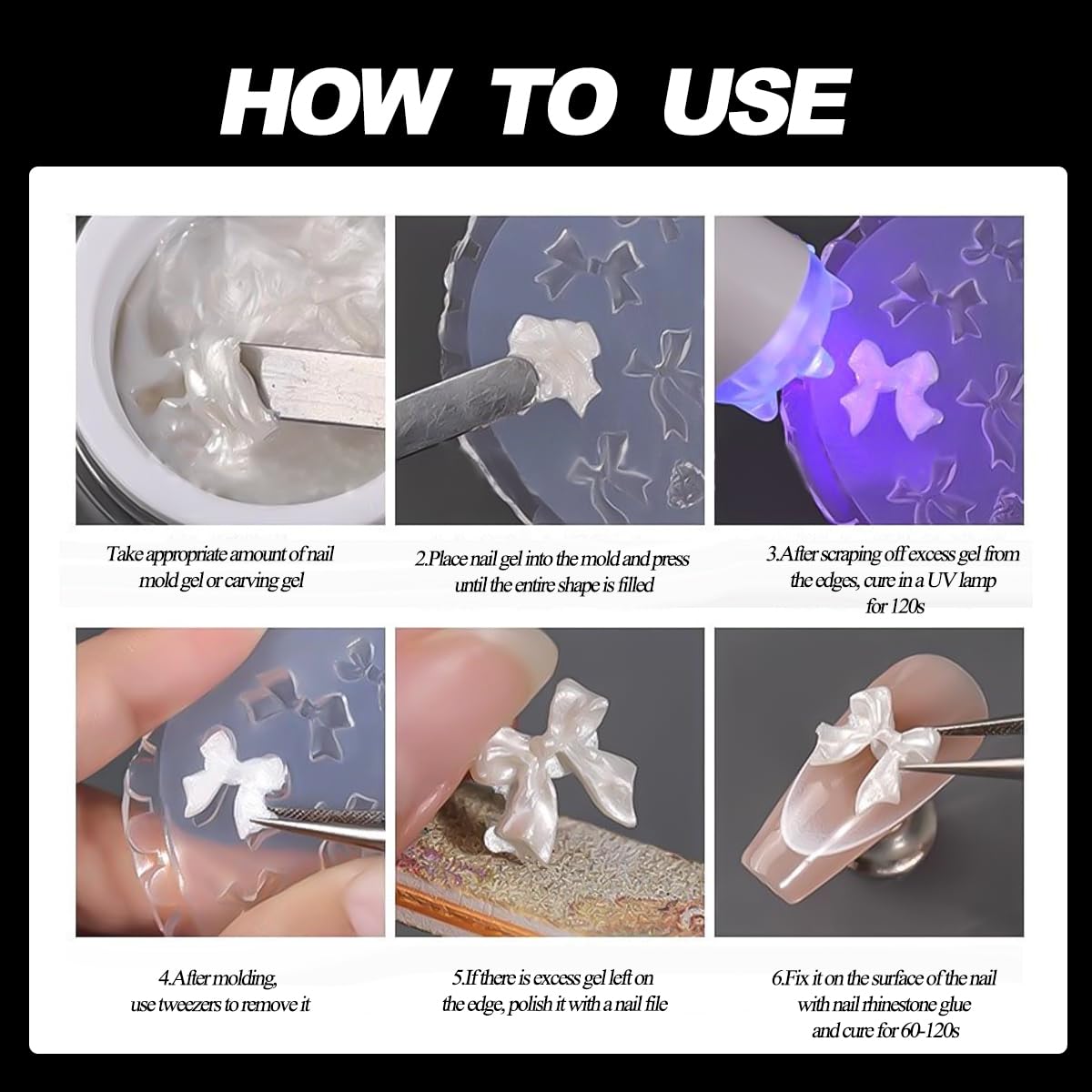 HOW TO USE

Take appropriate amount of nail mold gel or carving gel

2.Place nail gel into the mold and press until the entire shape is filled

3.After scraping off excess gel from the edges, cure in a UV lamp for 120s

4.After molding, use tweezers to remove it

5.If there is excess gel left on the edge, polish it with a nail file

6.Fix it on the surface of the nail with nail rhinestone glue and cure for 60-120s