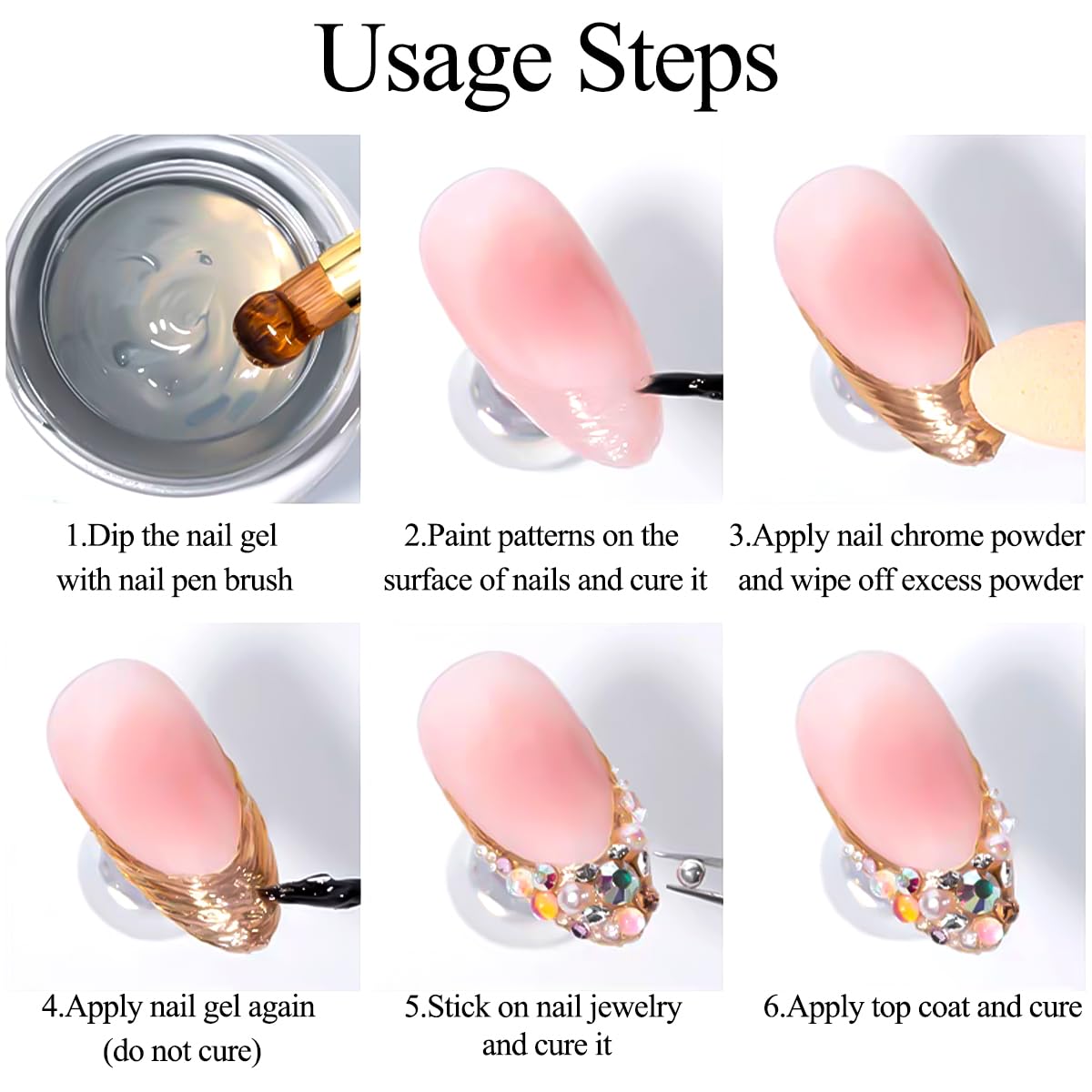 Usage Steps

1.Dip the nail gel with nail pen brush

2.Paint patterns on the surface of nails and cure it

3.Apply nail chrome powder and wipe off excess powder

4.Apply nail gel again (do not cure)

5.Stick on nail jewelry and cure it

6.Apply top coat and cure