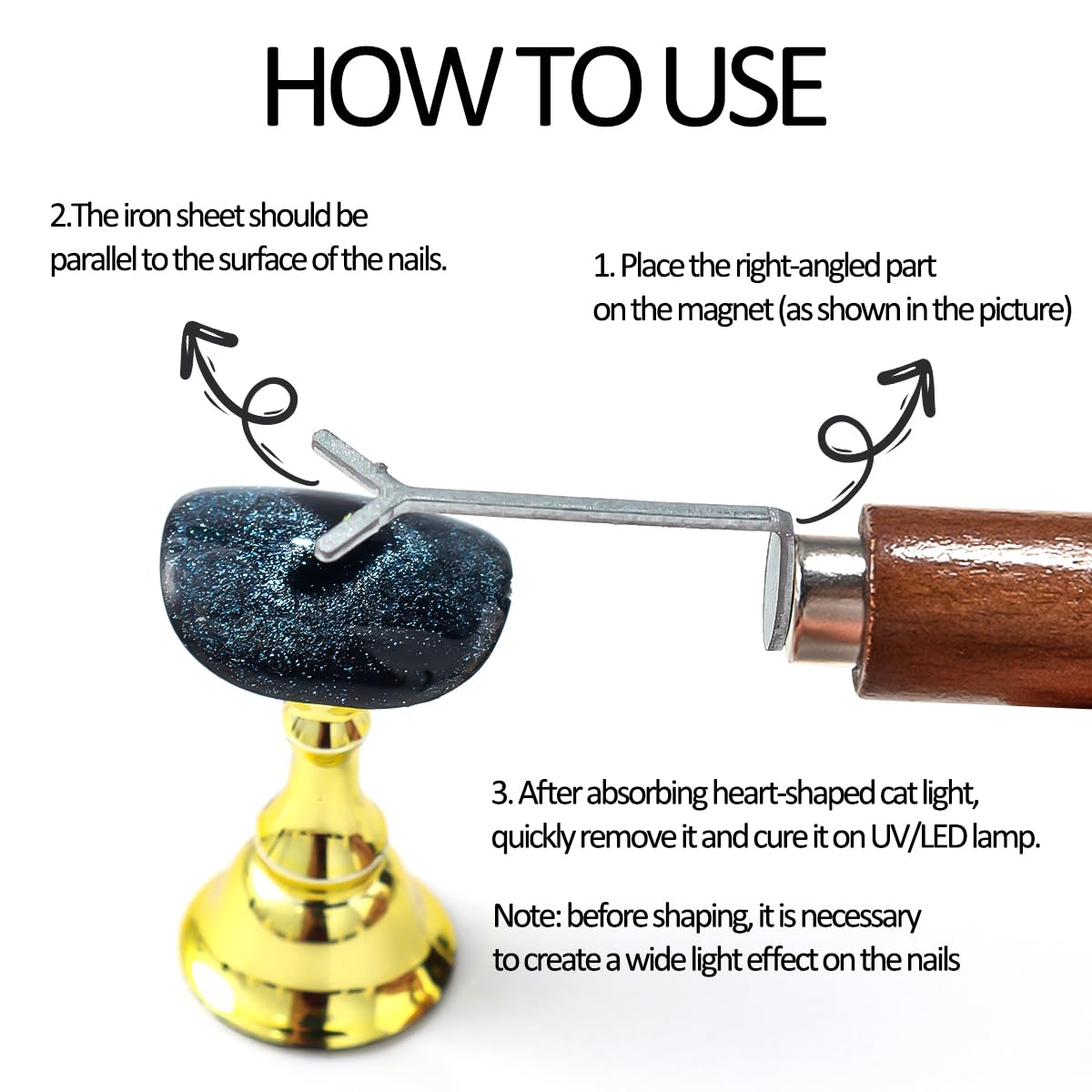 HOW TO USE

2.The iron sheet should be parallel to the surface of the nails.

1. Place the right-angled part on the magnet (as shown in the picture)

3. After absorbing heart-shaped cat light, quickly remove it and cure it on UV/LED lamp.

Note: before shaping, it is necessary to create a wide light effect on the nails