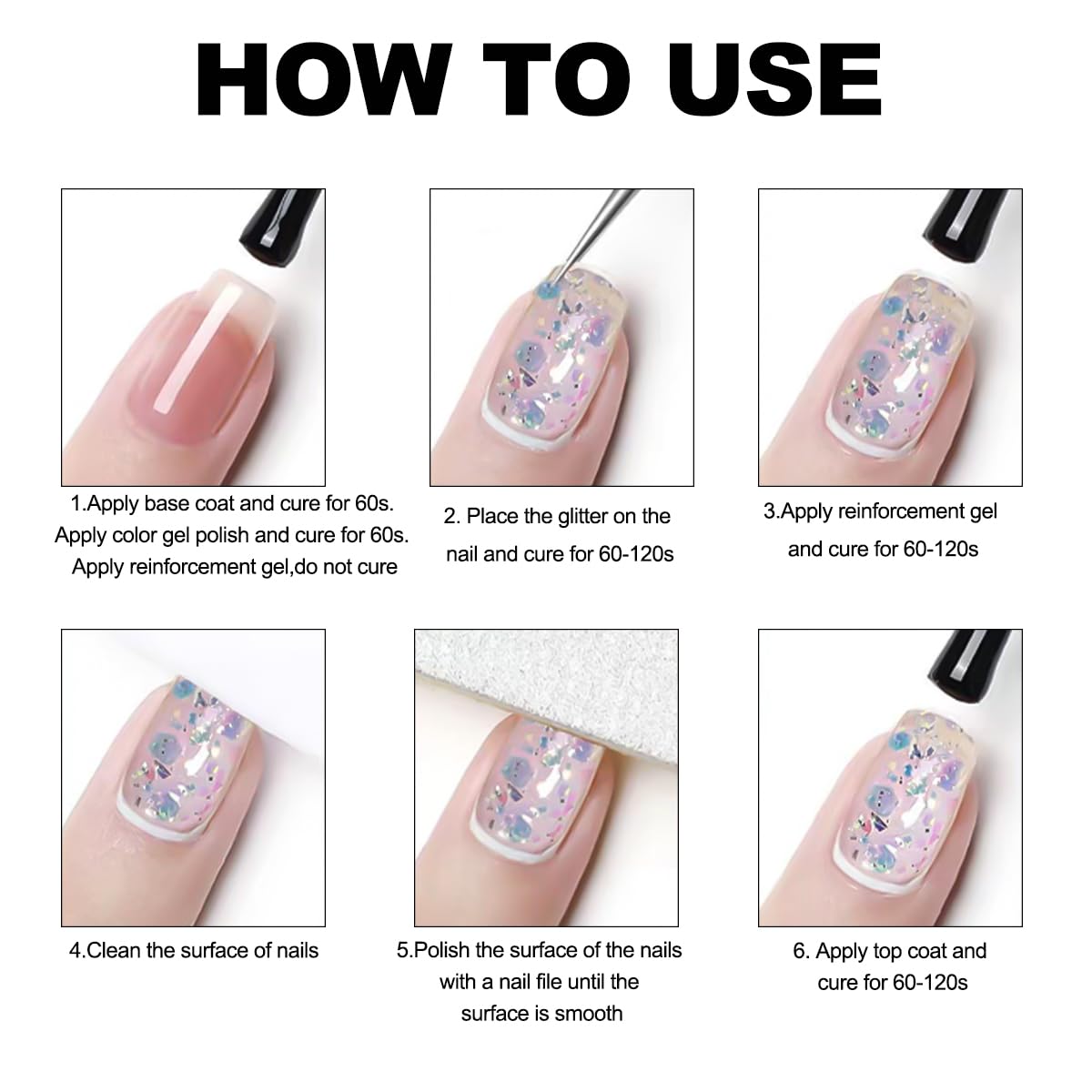 HOW TO USE

1.Apply base coat and cure for 60s. Apply color gel polish and cure for 60s. Apply reinforcement gel,do not cure

2. Place the glitter on the nail and cure for 60-120s

3.Apply reinforcement gel and cure for 60-120s

4.Clean the surface of nails

5.Polish the surface of the nails with a nail file until the surface is smooth

6. Apply top coat and cure for 60-120s