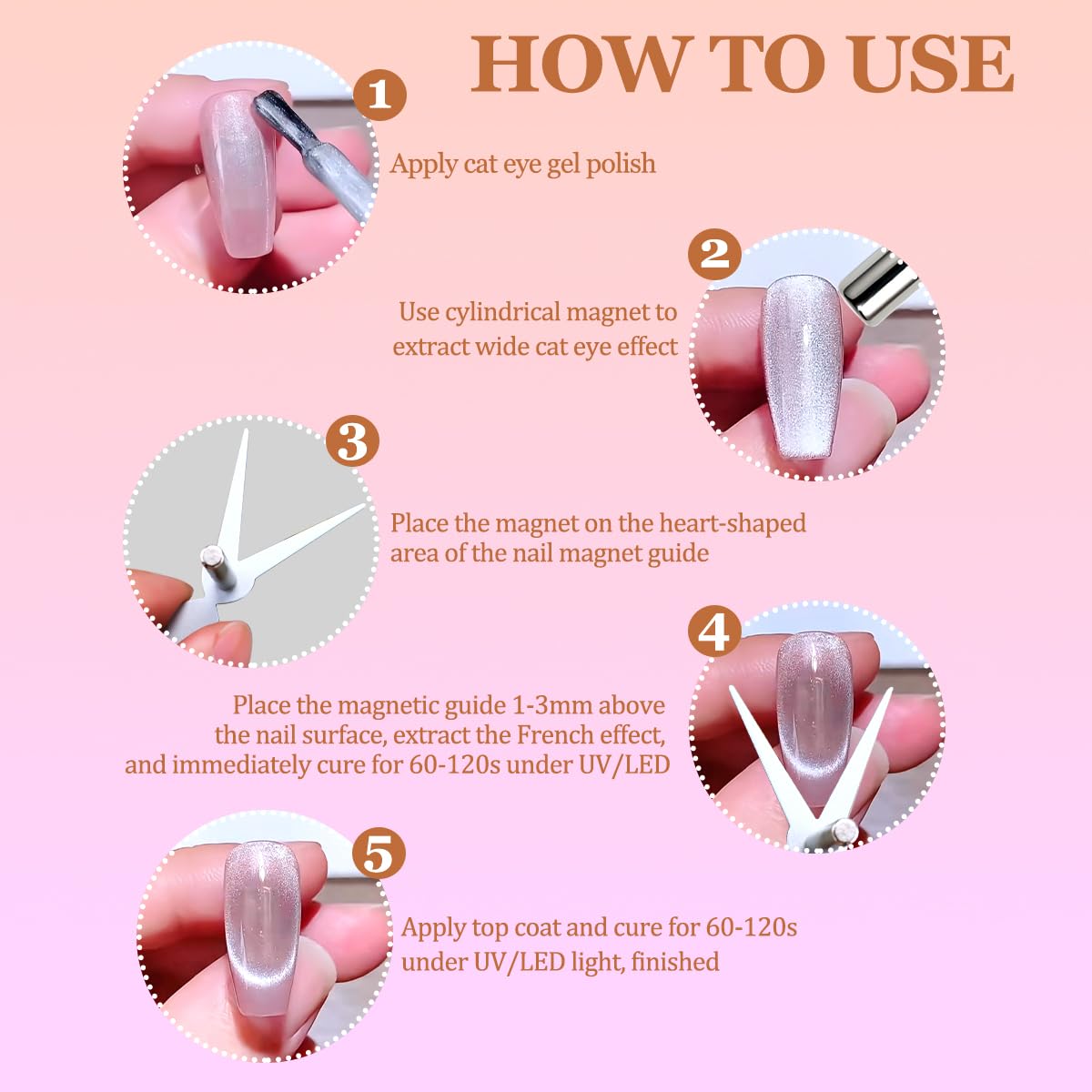 HOW TO USE

1

Apply cat eye gel polish

2

Use cylindrical magnet to extract wide cat eye effect

3

Place the magnet on the heart-shaped area of the nail magnet guide

4

Place the magnetic guide 1-3mm above the nail surface, extract the French effect, and immediately cure for 60-120s under UV/LED

5

Apply top coat and cure for 60-120s under UV/LED light, finished