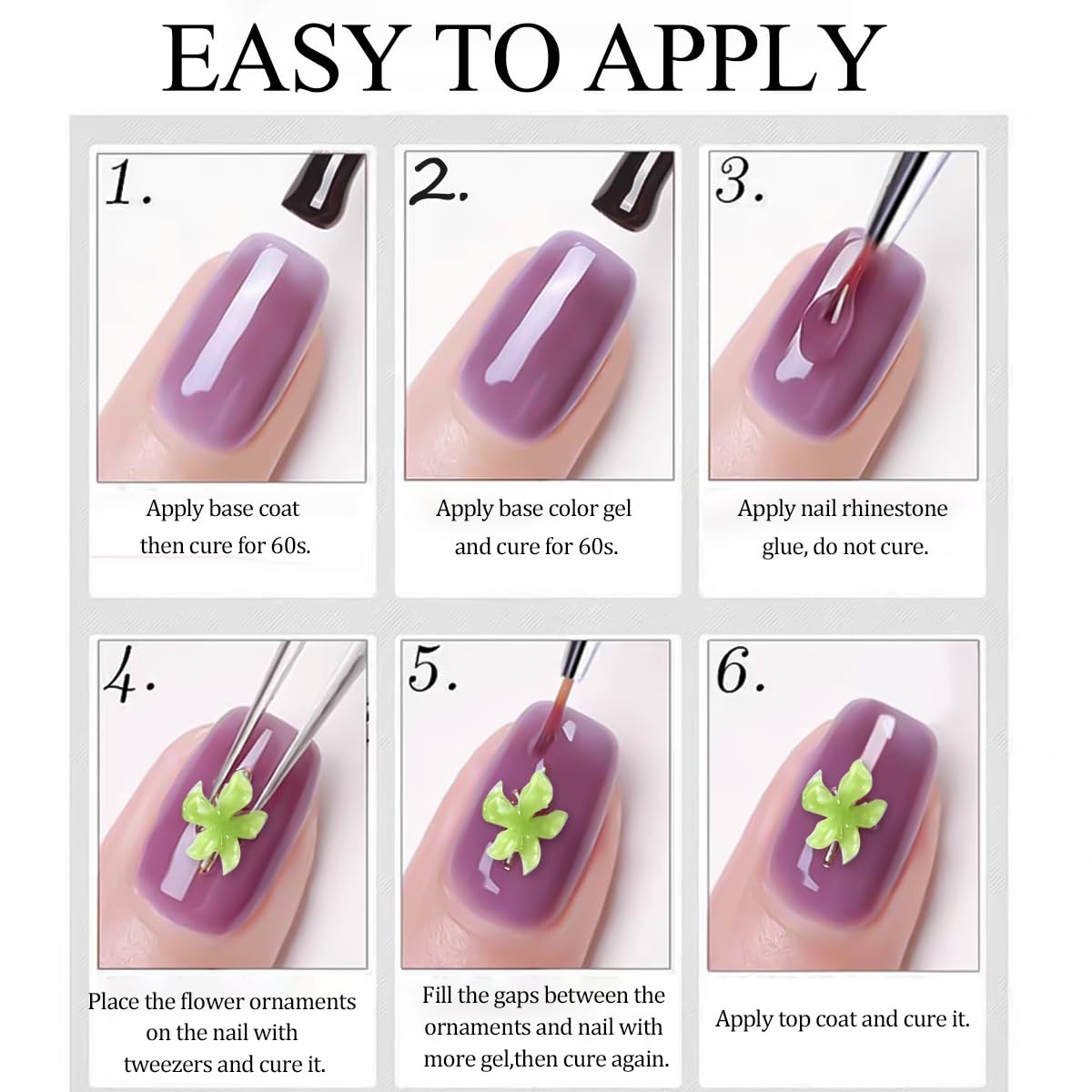 EASY TO APPLY

1.

Apply base coat then cure for 60s.

2.

Apply base color gel and cure for 60s.

3.

Apply nail rhinestone glue, do not cure.

4.

Place the flower ornaments on the nail with tweezers and cure it.

5.

Fill the gaps between the ornaments and nail with more gel,then cure again.

6.

Apply top coat and cure it.